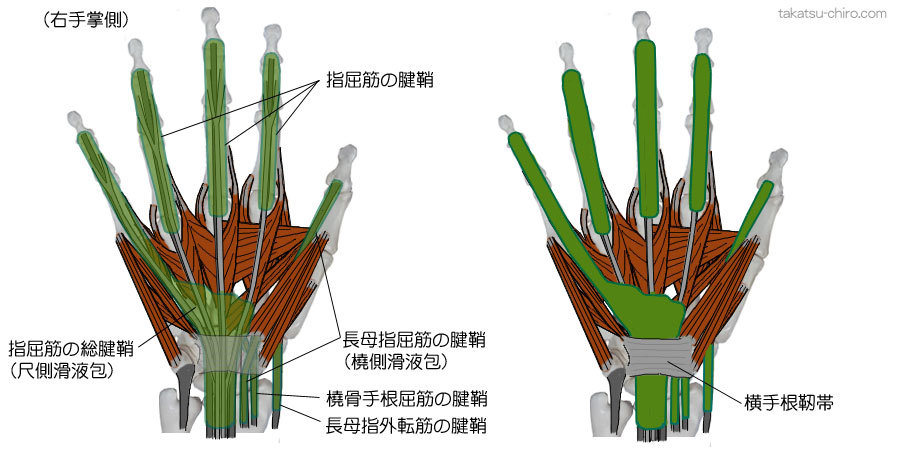 （右手掌側）

takatsu-chiro.com

指屈筋の腱鞘

指屈筋の総腱鞘
（尺側滑液包）

長母指屈筋の腱鞘
（橈側滑液包）

橈骨手根屈筋の腱鞘

長母指外転筋の腱鞘

横手根靭帯