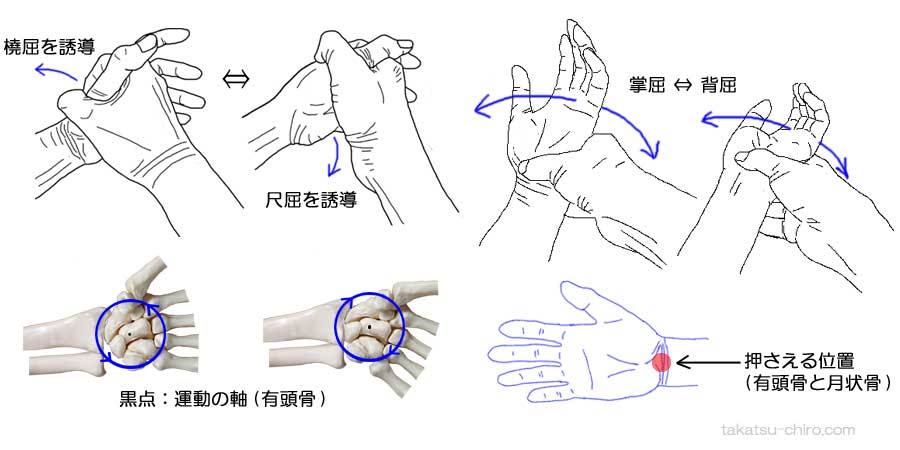 橈屈を誘導

⇔

尺屈を誘導

掌屈 ⇔ 背屈

黒点：運動の軸（有頭骨）

押さえる位置
（有頭骨と月状骨）

takatsu-chiro.com